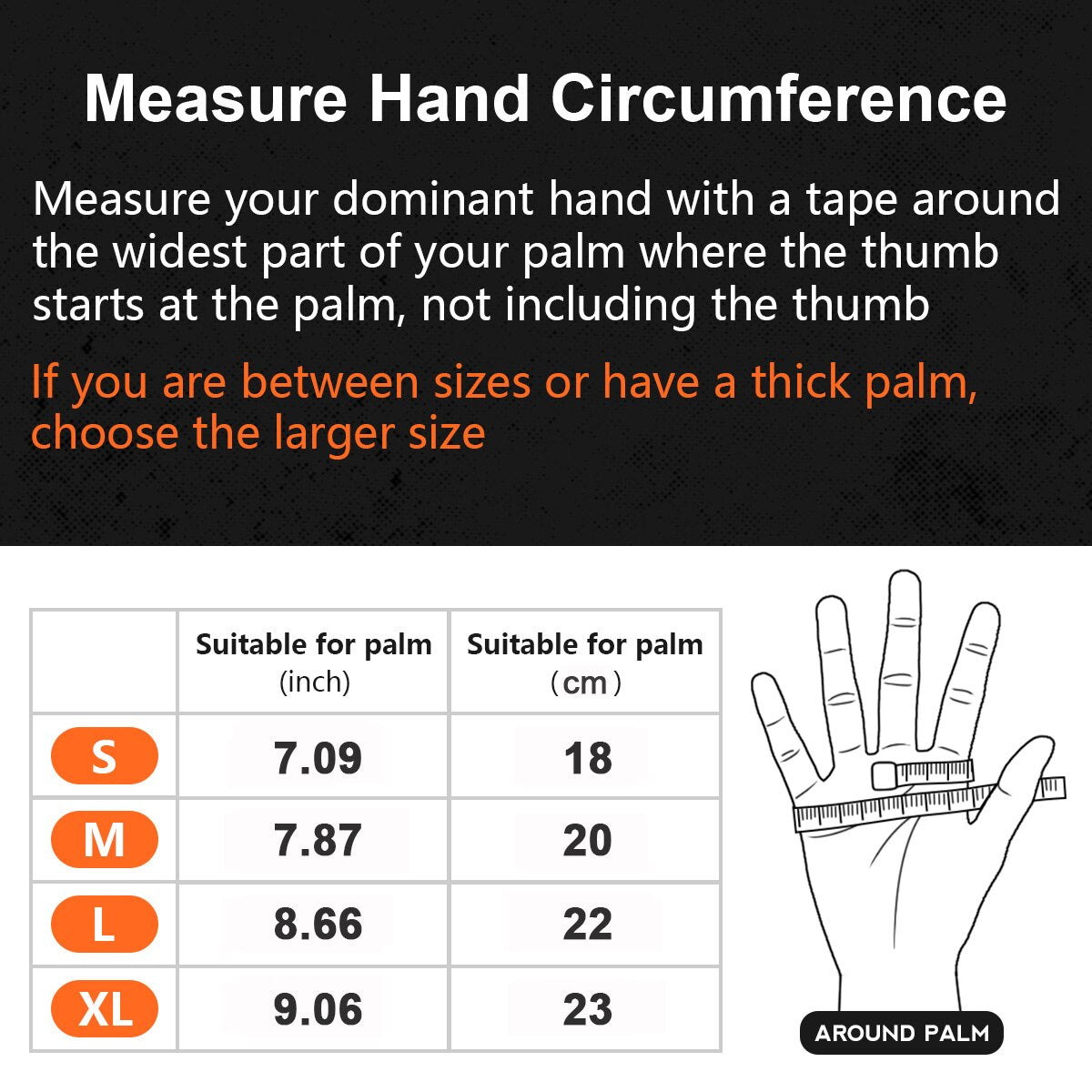 Measure Hand Circumference

Measure your dominant hand with a tape around the widest part of your palm where the thumb starts at the palm, not including the thumb

If you are between sizes or have a thick palm, choose the larger size

| | Suitable for palm (inch) | Suitable for palm (cm) |
|---|---|---|
| S | 7.09 | 18 |
| M | 7.87 | 20 |
| L | 8.66 | 22 |
| XL | 9.06 | 23 |

AROUND PALM